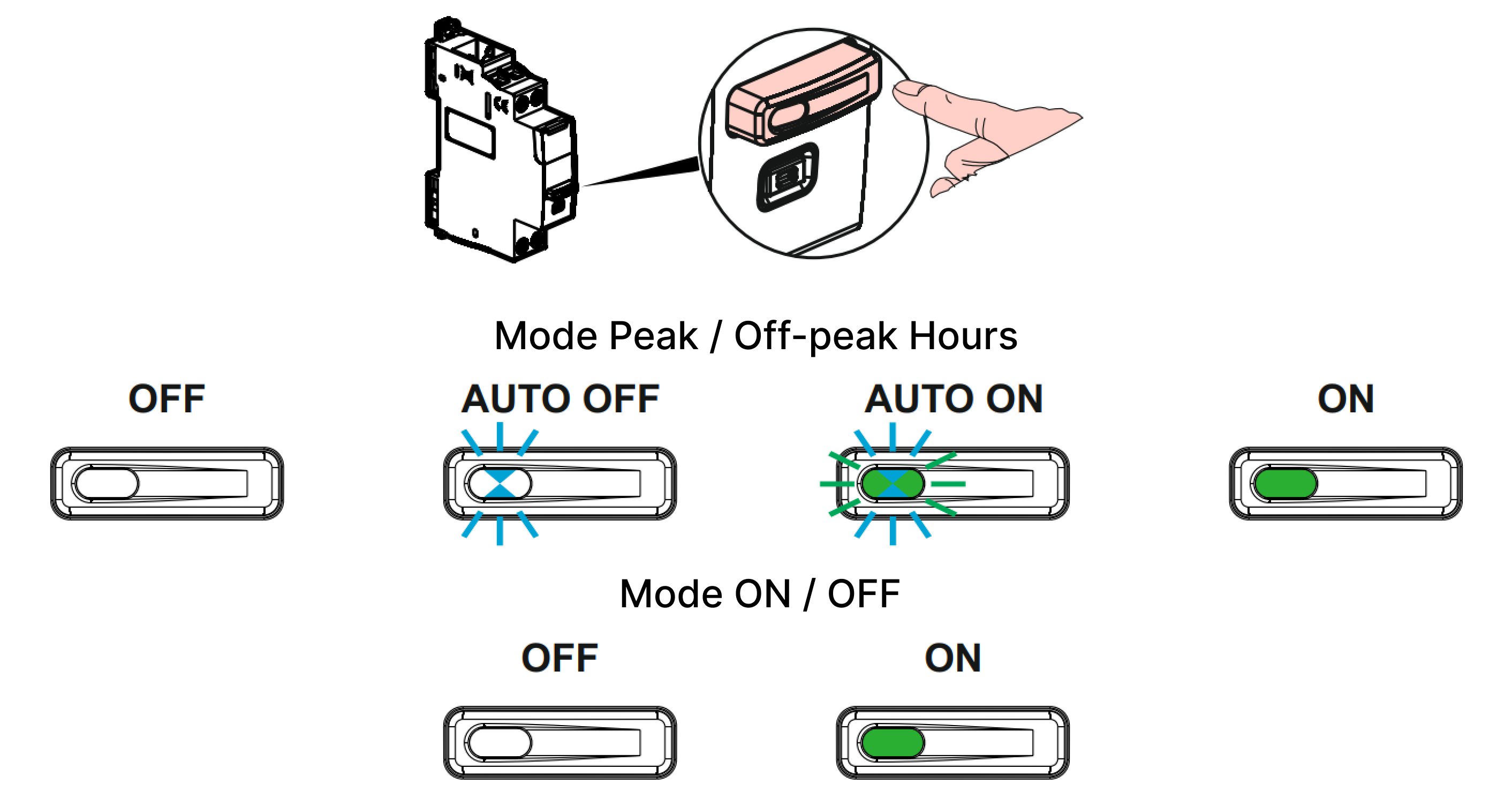 Mode Peak / Off-peak Hours

OFF

AUTO OFF

AUTO ON

ON

Mode ON / OFF

OFF

ON