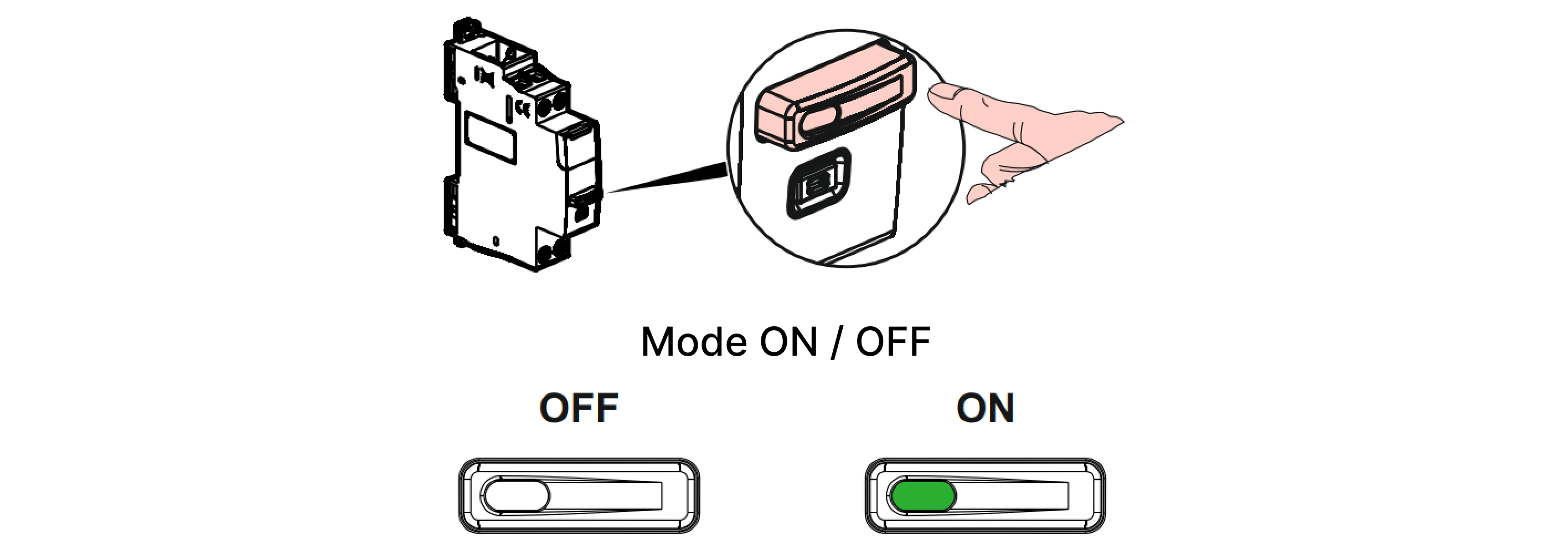 Mode ON / OFF

OFF

ON